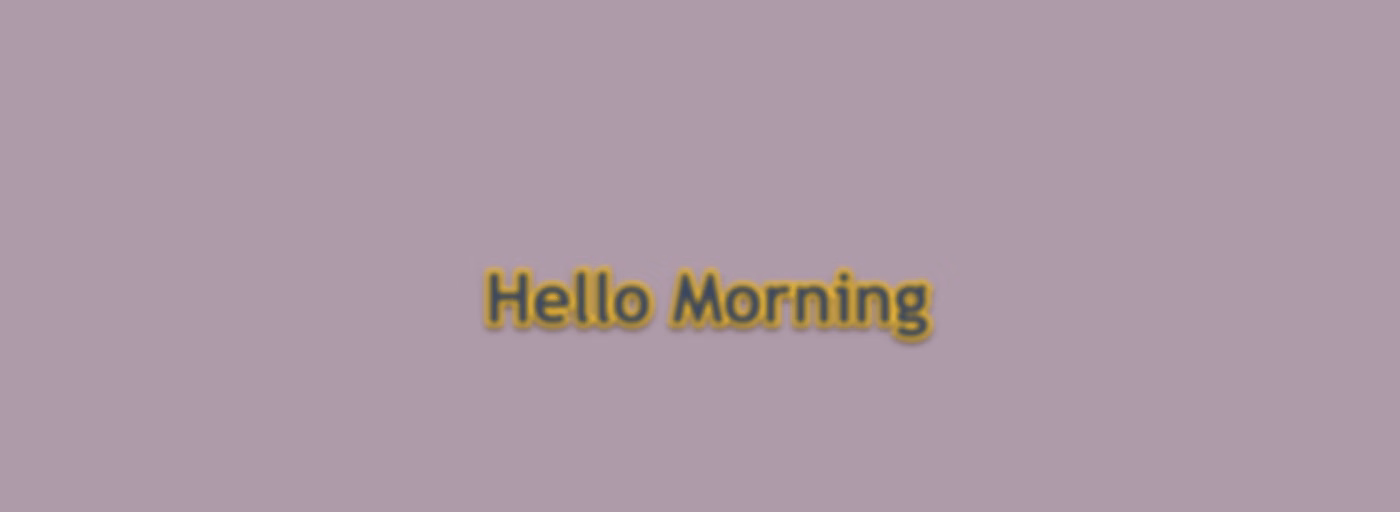 Hello Morning